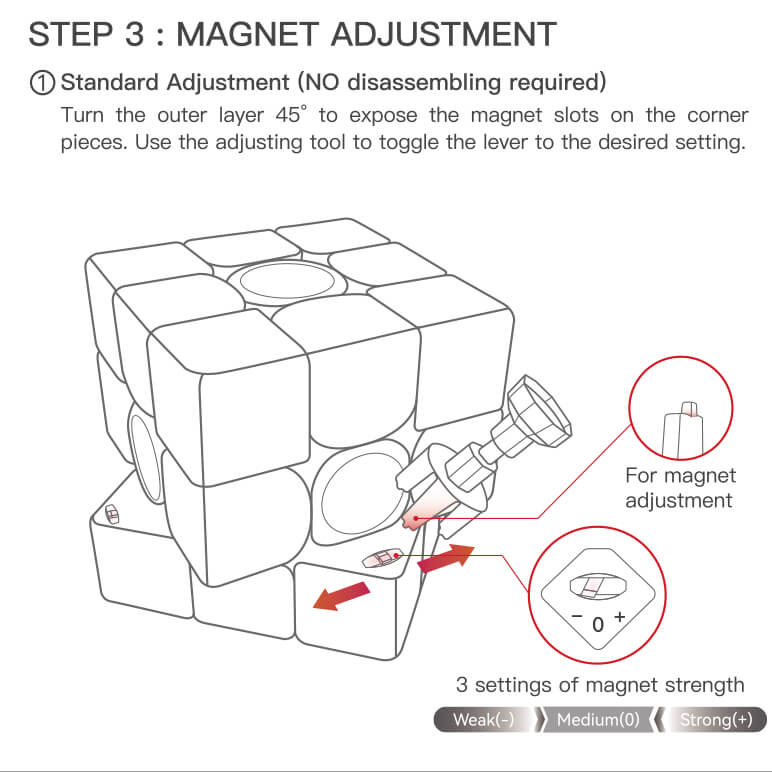 STEP 3 : MAGNET ADJUSTMENT

① Standard Adjustment (NO disassembling required)

Turn the outer layer 45° to expose the magnet slots on the corner pieces. Use the adjusting tool to toggle the lever to the desired setting.

For magnet adjustment

− 0 +

3 settings of magnet strength

Weak(-) Medium(0) Strong(+)